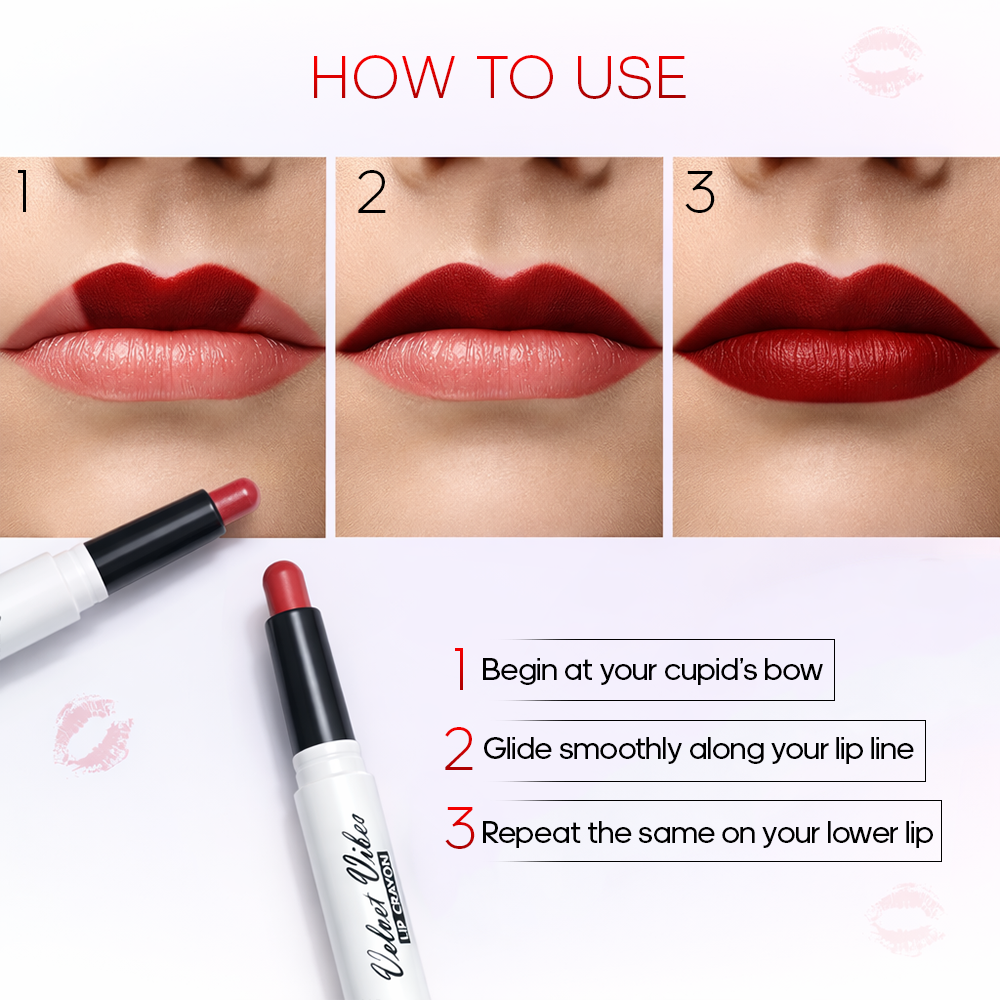 HOW TO USE

1

2

3

1 Begin at your cupid's bow

2 Glide smoothly along your lip line

3 Repeat the same on your lower lip

Velvet Vibes
LIP CRAYON